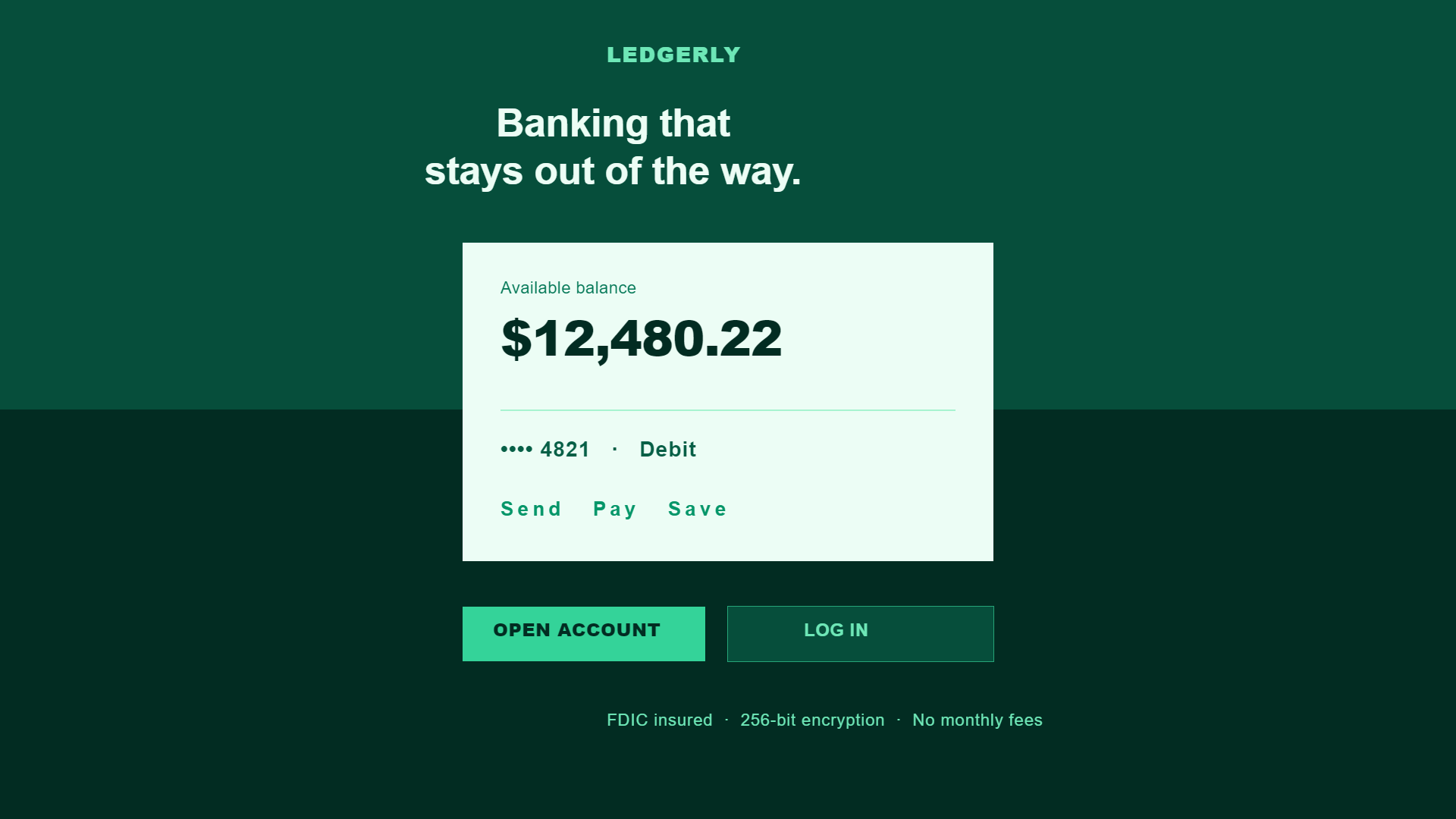 LEDGERLY

Banking that
stays out of the way.

Available balance

$12,480.22

•••• 4821 · Debit

Send Pay Save

OPEN ACCOUNT

LOG IN

FDIC insured · 256-bit encryption · No monthly fees